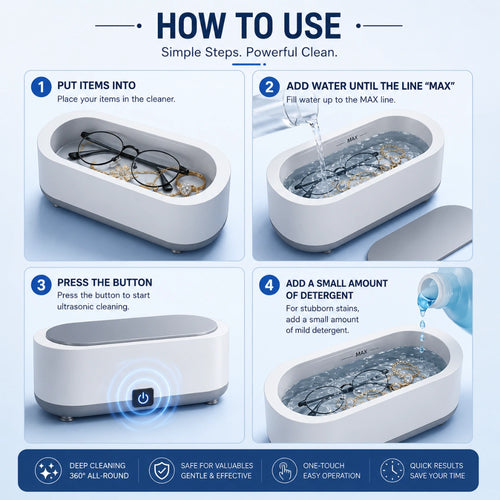 HOW TO USE
Simple Steps. Powerful Clean.

1 PUT ITEMS INTO
Place your items in the cleaner.

2 ADD WATER UNTIL THE LINE "MAX"
Fill water up to the MAX line.

MAX

3 PRESS THE BUTTON
Press the button to start ultrasonic cleaning.

4 ADD A SMALL AMOUNT OF DETERGENT
For stubborn stains, add a small amount of mild detergent.

MAX

DEEP CLEANING
360° ALL-ROUND

SAFE FOR VALUABLES
GENTLE & EFFECTIVE

ONE-TOUCH
EASY OPERATION

QUICK RESULTS
SAVE YOUR TIME